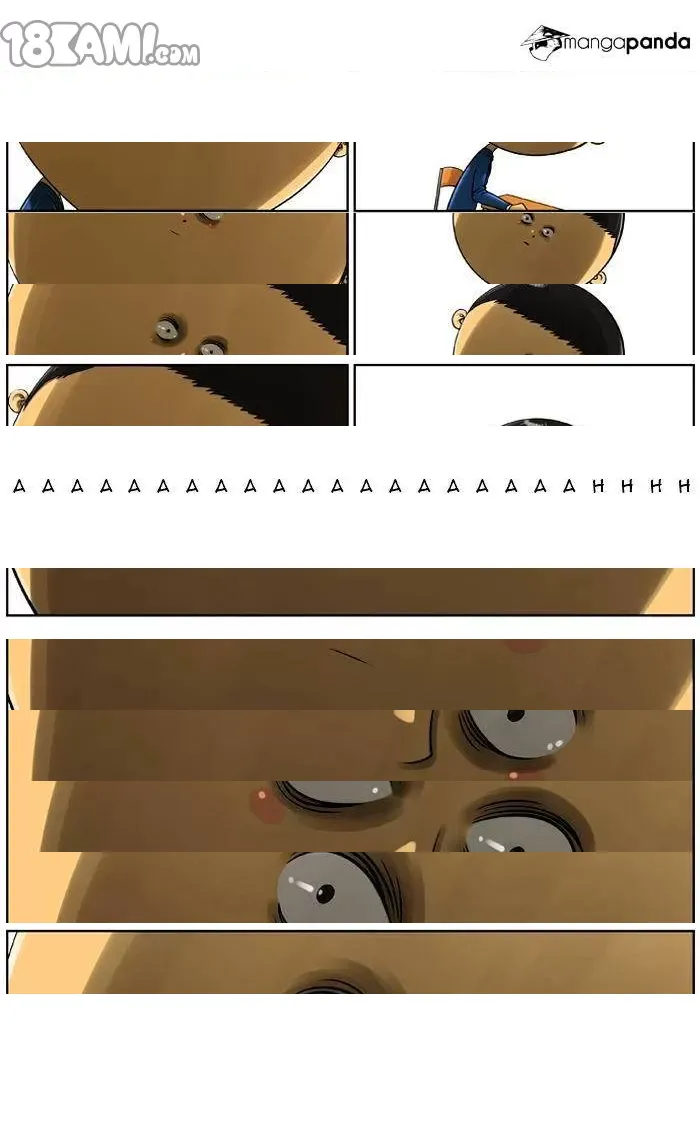 18KAMI.com

mangapanda

A A A A A A A A A A A A A A A A A A A A H H H H